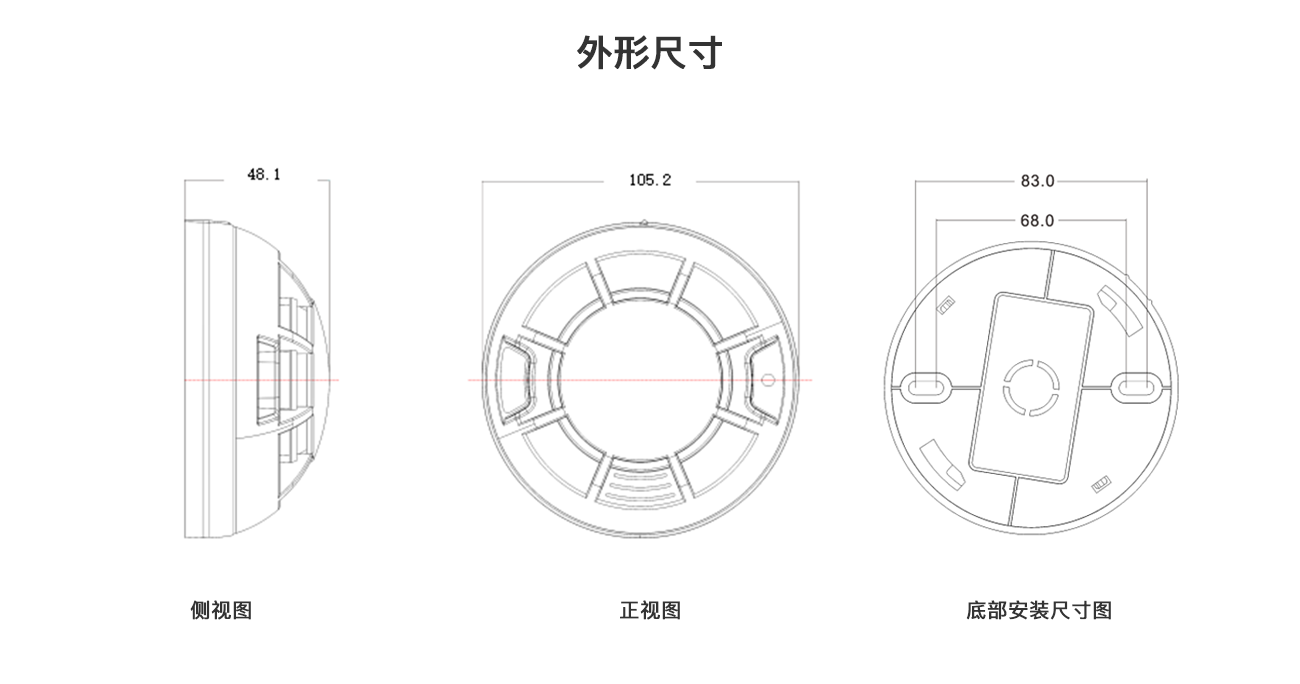 外形尺寸

48.1

105.2

83.0

68.0

侧视图

正视图

底部安装尺寸图